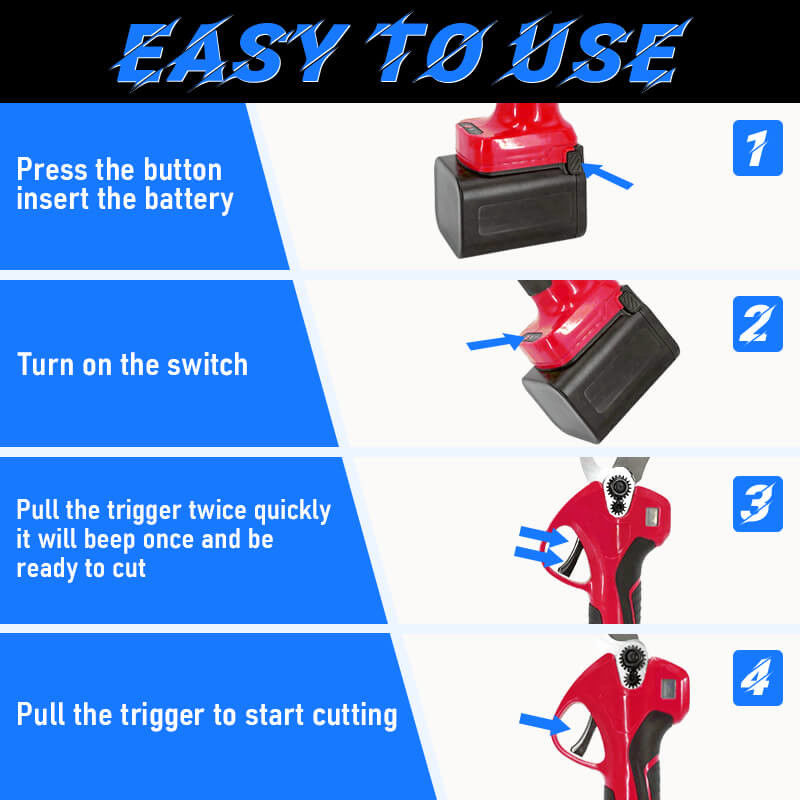 EASY TO USE

Press the button insert the battery

1

Turn on the switch

2

Pull the trigger twice quickly it will beep once and be ready to cut

3

Pull the trigger to start cutting

4